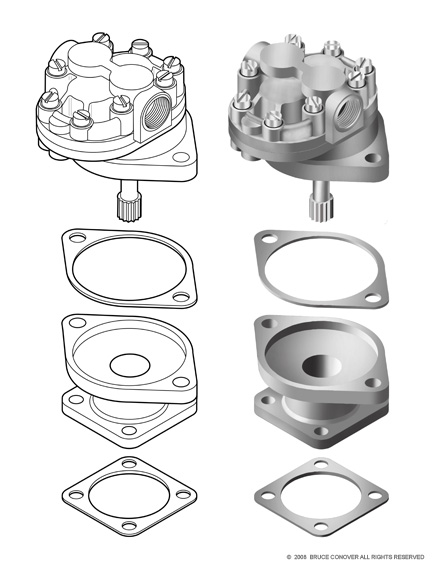 © 2008 BRUCE CONOVER ALL RIGHTS RESERVED